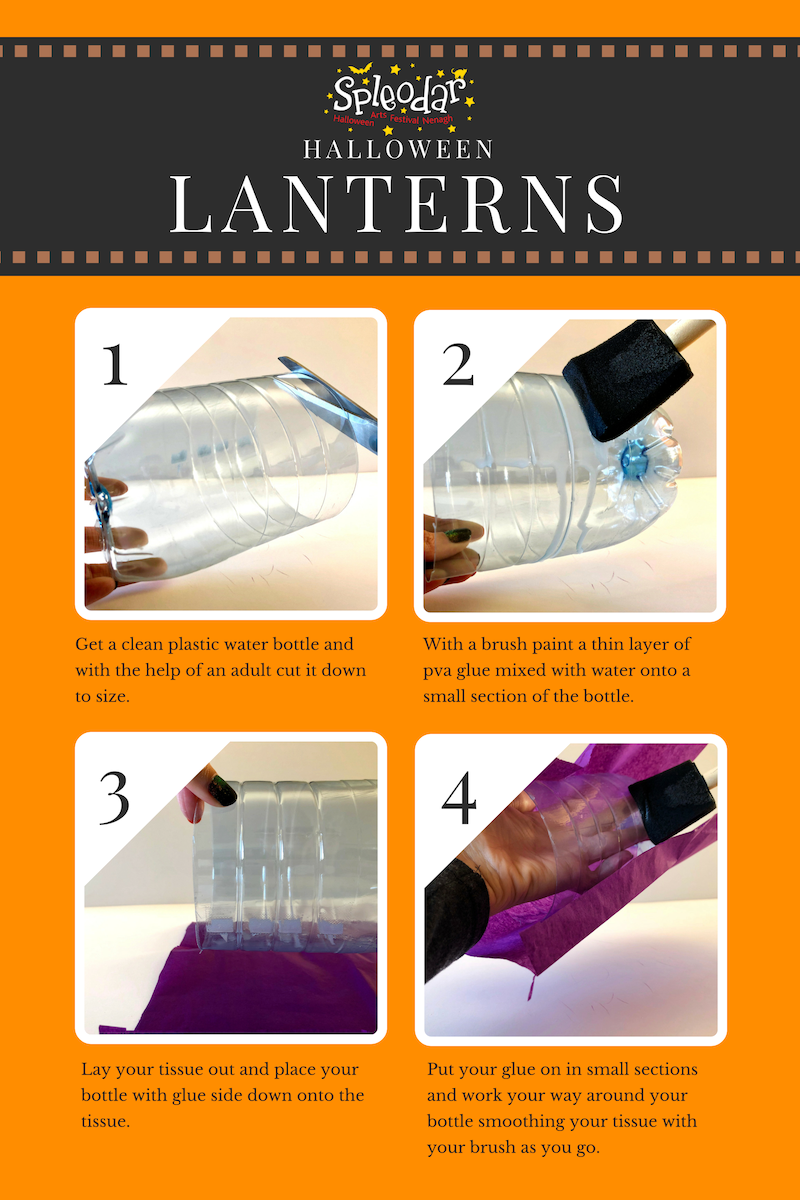 Spleodar
Halloween Arts Festival Nenagh

HALLOWEEN

LANTERNS

1

Get a clean plastic water bottle and with the help of an adult cut it down to size.

2

With a brush paint a thin layer of pva glue mixed with water onto a small section of the bottle.

3

Lay your tissue out and place your bottle with glue side down onto the tissue.

4

Put your glue on in small sections and work your way around your bottle smoothing your tissue with your brush as you go.